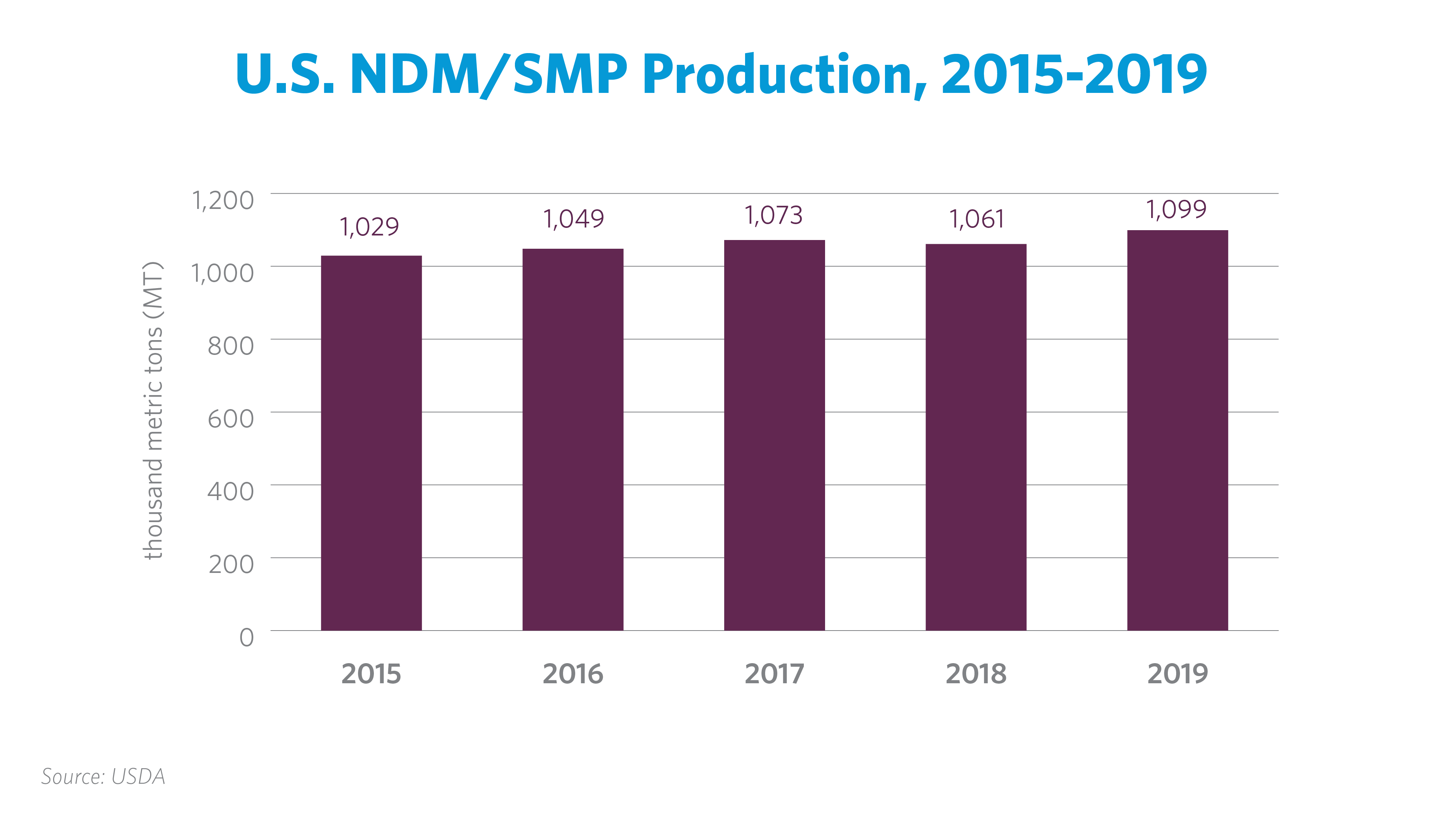 U.S. NDM/SMP Production, 2015-2019

thousand metric tons (MT)

1,200
1,000
800
600
400
200
0

1,029
1,049
1,073
1,061
1,099

2015
2016
2017
2018
2019

Source: USDA